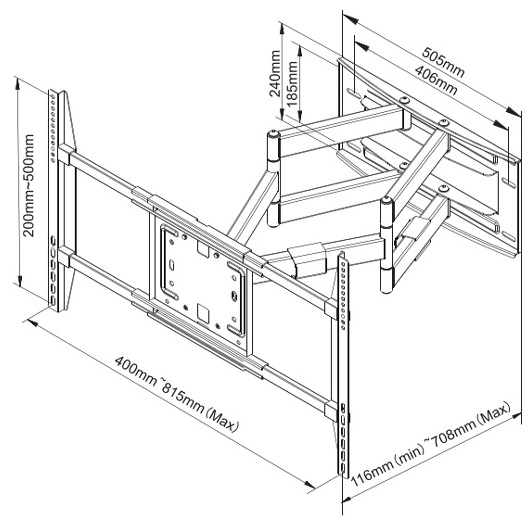 505mm
406mm
240mm
185mm
200mm~500mm
400mm ~815mm (Max)
116mm (min) ~708mm (Max)